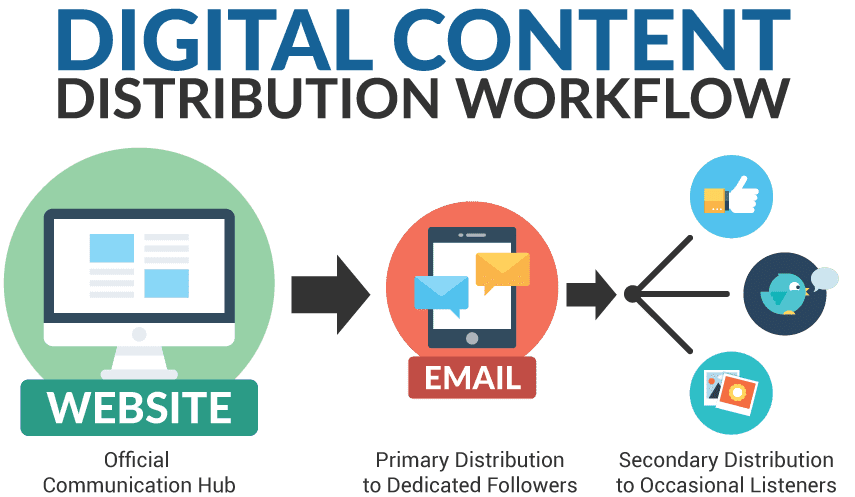 DIGITAL CONTENT
DISTRIBUTION WORKFLOW

WEBSITE

Official
Communication Hub

EMAIL

Primary Distribution
to Dedicated Followers

Secondary Distribution
to Occasional Listeners